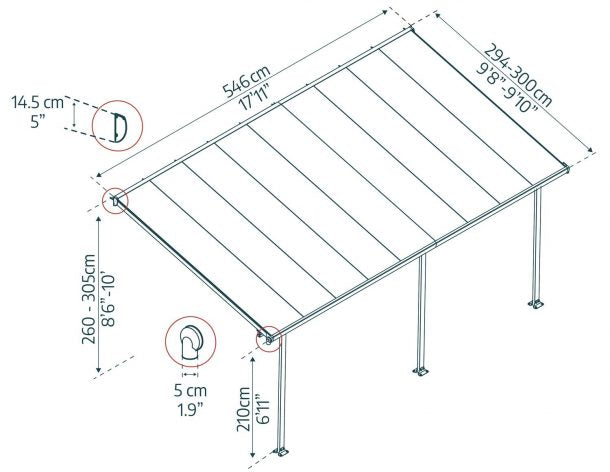 546 cm
17'11"

294-300cm
9'8"-9'10"

14.5 cm
5"

260 - 305cm
8'6"-10'

5 cm
1.9"

210cm
6'11"