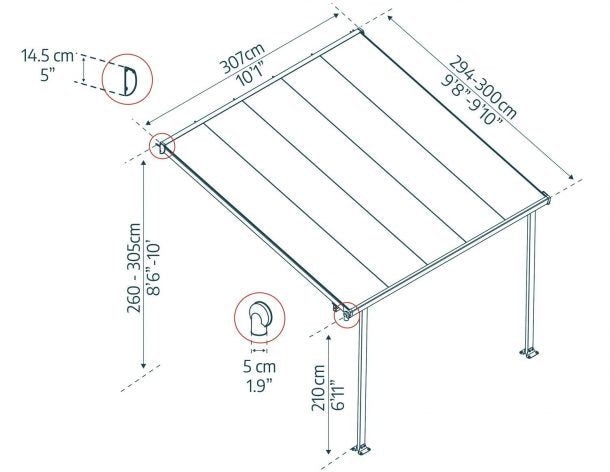 14.5 cm
5"

307cm
10'1"

294-300cm
9'8"-9'10"

260 - 305cm
8'6"-10'

5 cm
1.9"

210cm
6'11"