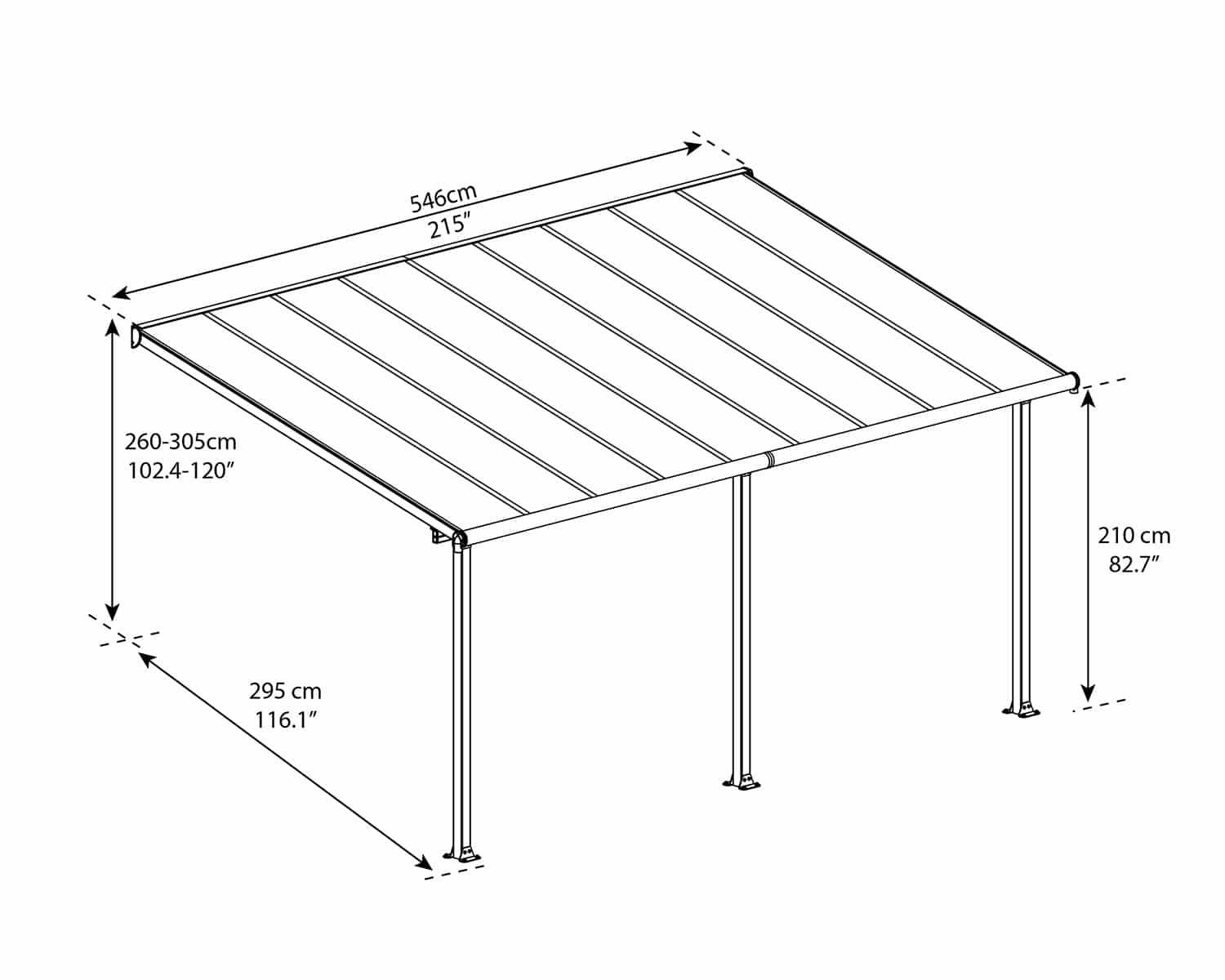 546cm
215″

260-305cm
102.4-120″

210 cm
82.7″

295 cm
116.1″