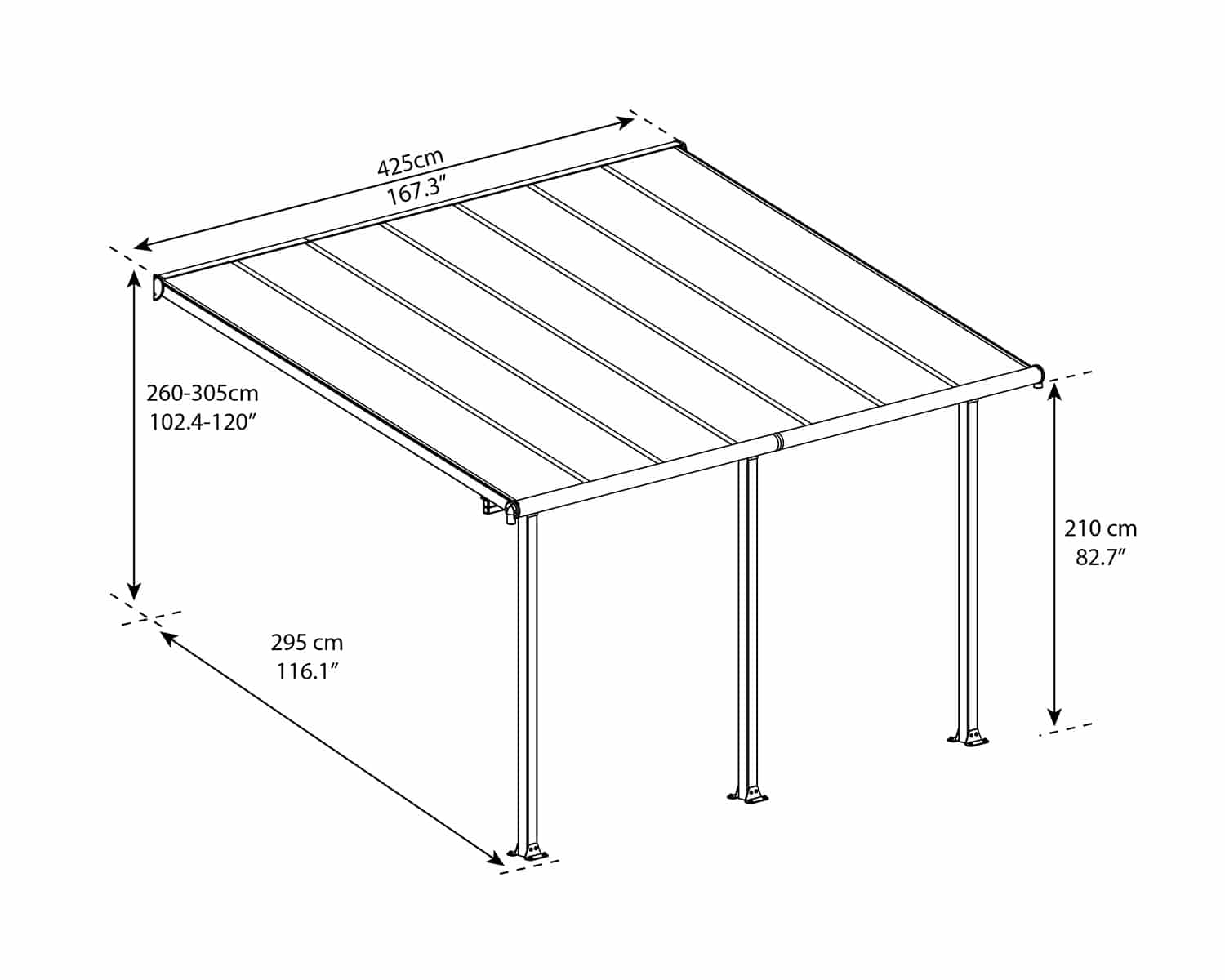 425cm
167.3″

260-305cm
102.4-120″

210 cm
82.7″

295 cm
116.1″