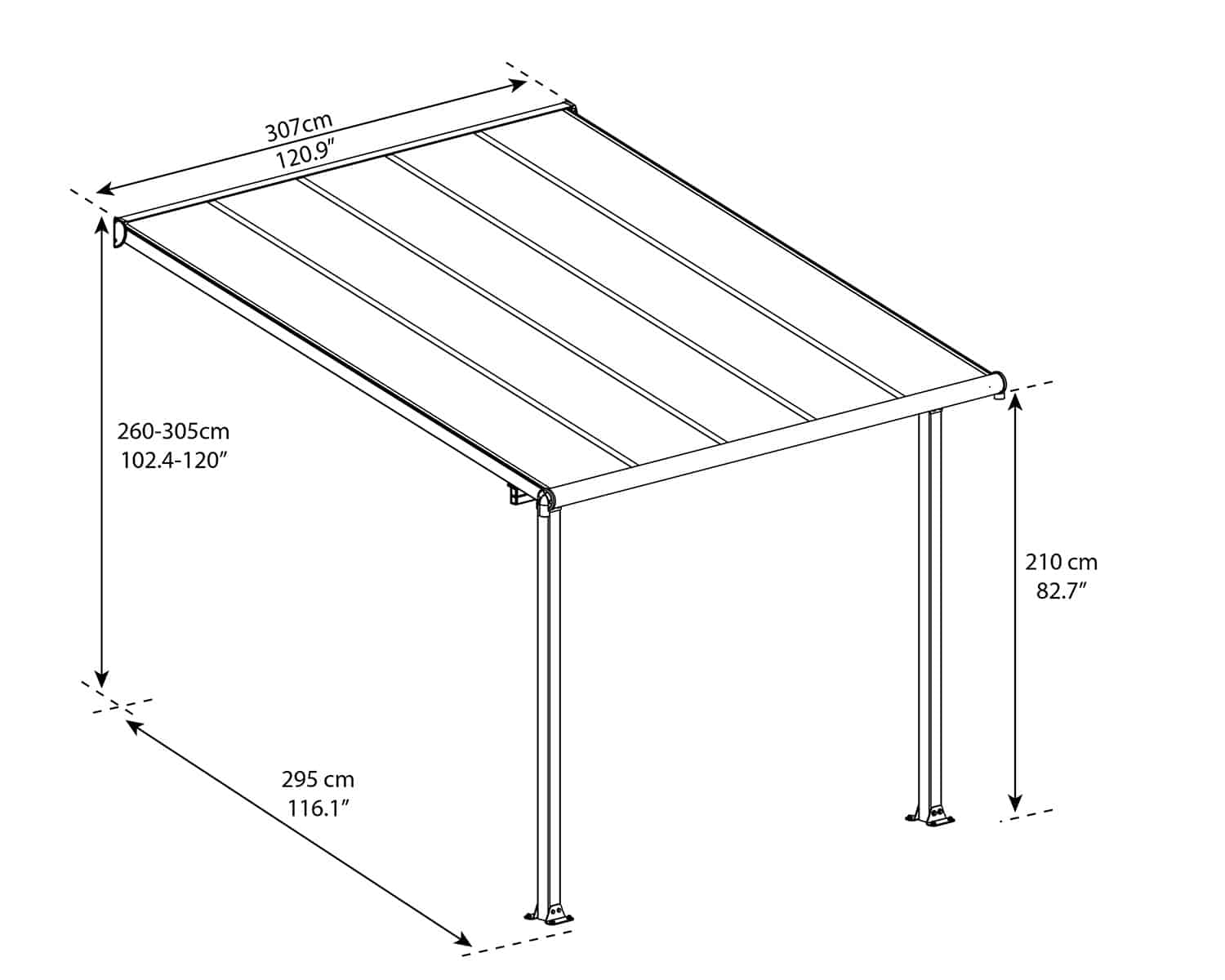 307cm
120.9″

260-305cm
102.4-120″

210 cm
82.7″

295 cm
116.1″