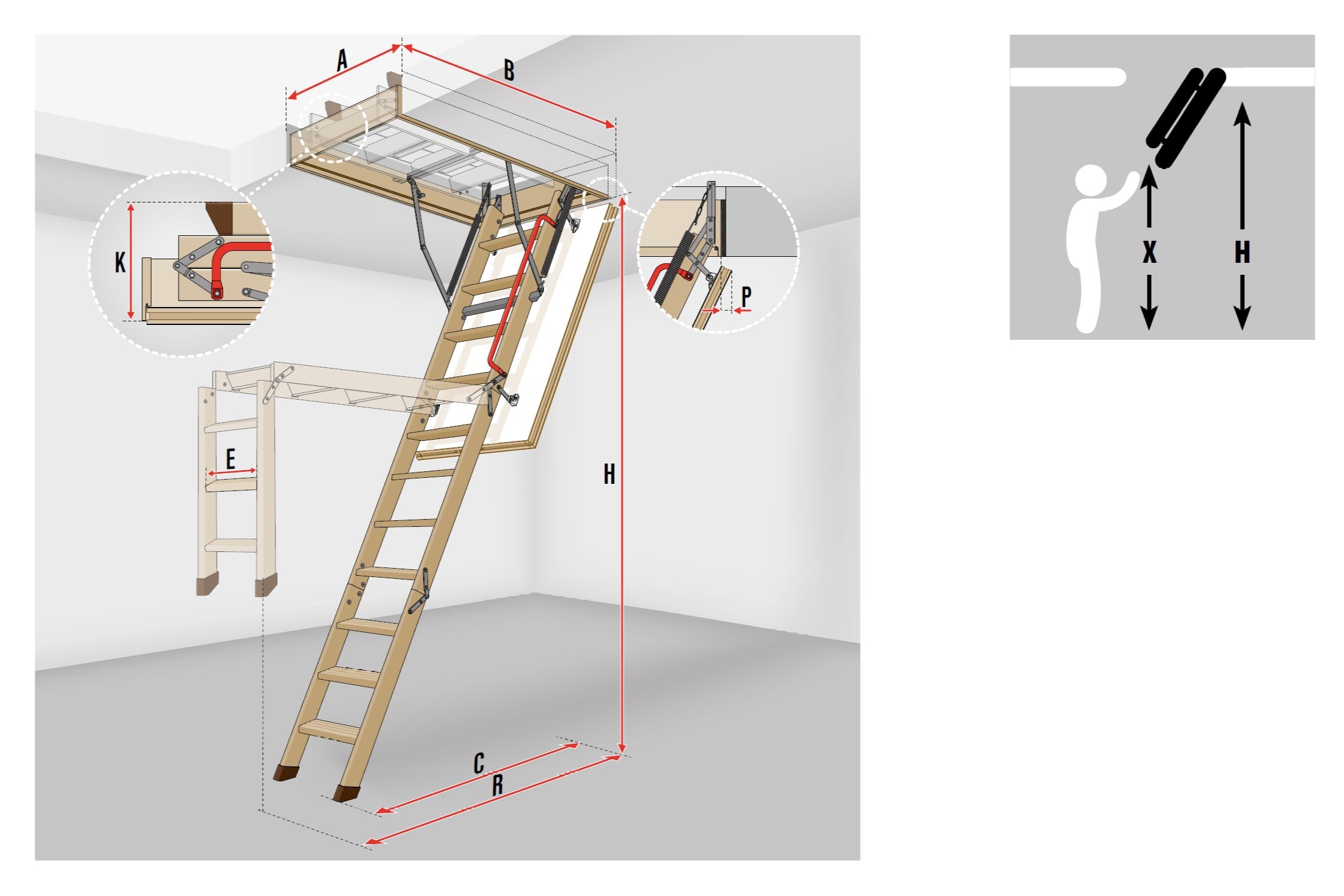 A
B
K
P
E
H
C
R
X
H